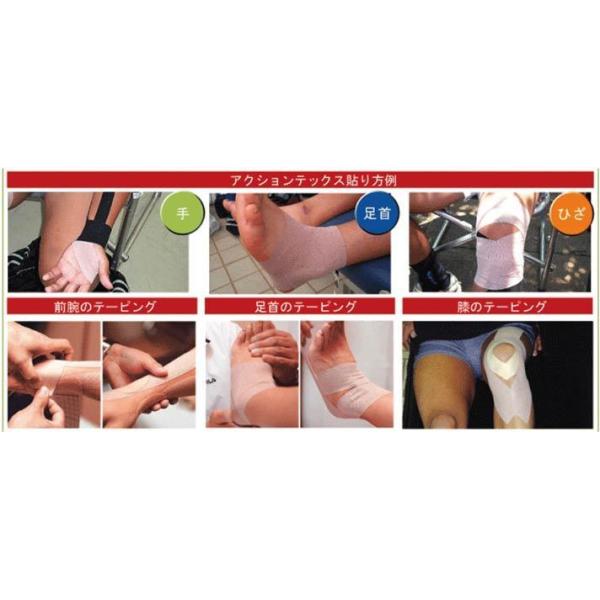 アクションテックス貼り方例

手

足首

ひざ

前腕のテーピング

足首のテーピング

膝のテーピング