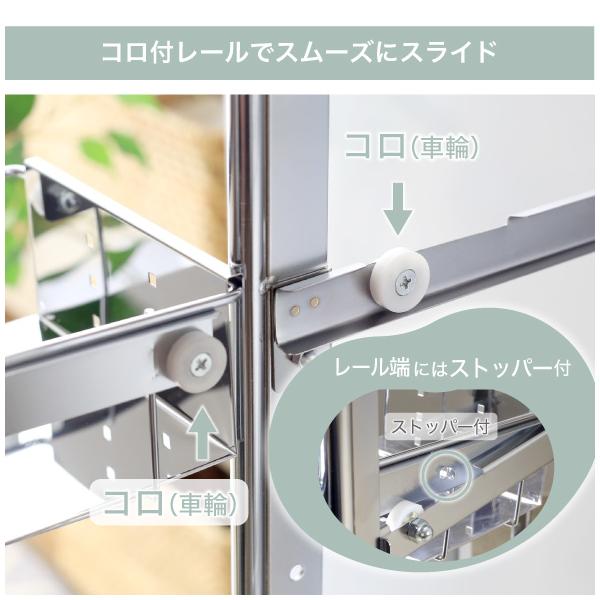 コロ付レールでスムーズにスライド

コロ(車輪)

レール端にはストッパー付

ストッパー付

コロ(車輪)