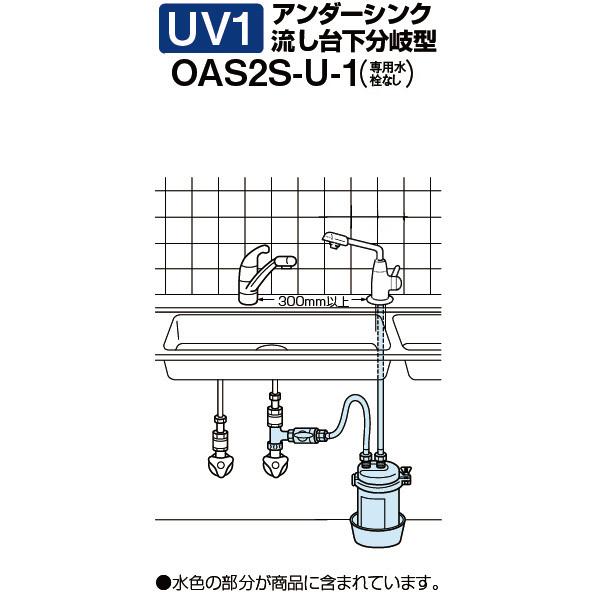 UV1 アンダーシンク
流し台下分岐型
OAS2S-U-1(専用水栓なし)

300mm以上

●水色の部分が商品に含まれています。