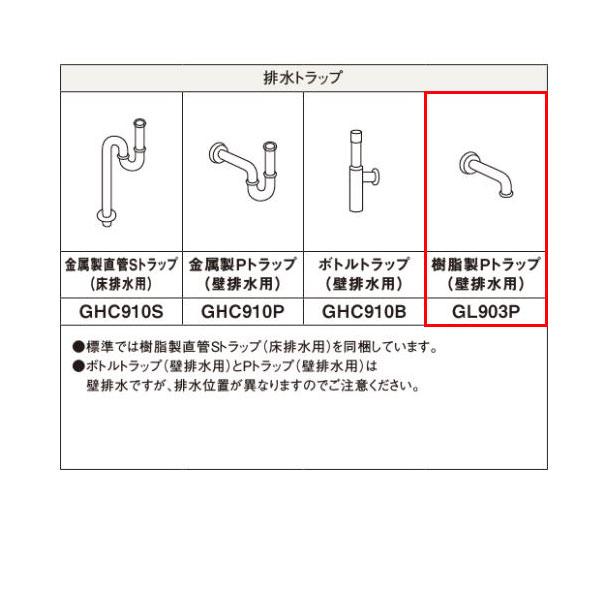 排水トラップ

| 金属製直管Sトラップ（床排水用） | 金属製Pトラップ（壁排水用） | ボトルトラップ（壁排水用） | 樹脂製Pトラップ（壁排水用） |
|---|---|---|---|
| GHC910S | GHC910P | GHC910B | GL903P |

●標準では樹脂製直管Sトラップ（床排水用）を同梱しています。
●ボトルトラップ（壁排水用）とPトラップ（壁排水用）は壁排水ですが、排水位置が異なりますのでご注意ください。