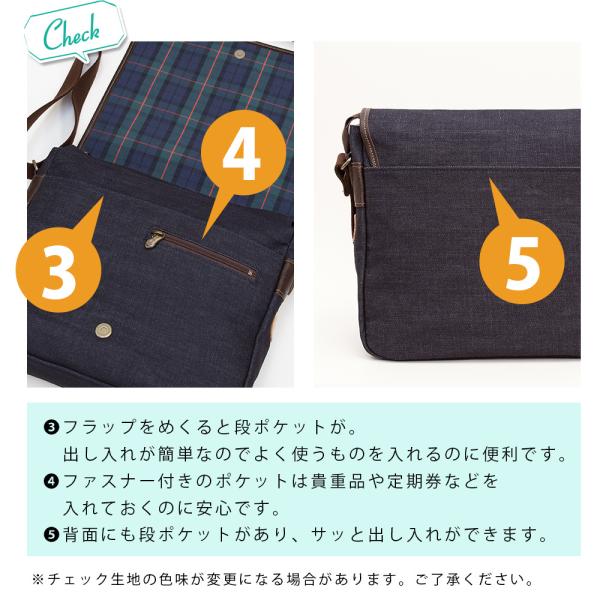 Check

4

3

5

❸フラップをめくると段ポケットが。
出し入れが簡単なのでよく使うものを入れるのに便利です。
❹ファスナー付きのポケットは貴重品や定期券などを
入れておくのに安心です。
❺背面にも段ポケットがあり、サッと出し入れができます。

※チェック生地の色味が変更になる場合があります。ご了承ください。