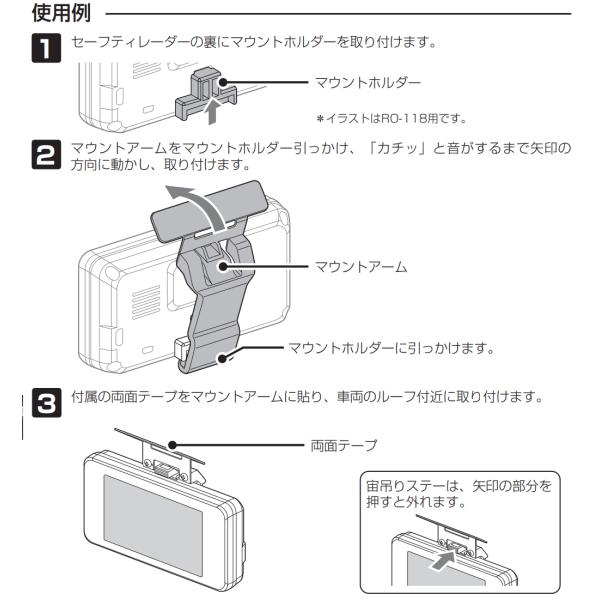 使用例

1 セーフティレーダーの裏にマウントホルダーを取り付けます。

マウントホルダー

＊イラストはRO-118用です。

2 マウントアームをマウントホルダー引っかけ、「カチッ」と音がするまで矢印の方向に動かし、取り付けます。

マウントアーム

マウントホルダーに引っかけます。

3 付属の両面テープをマウントアームに貼り、車両のルーフ付近に取り付けます。

両面テープ

宙吊りステーは、矢印の部分を押すと外れます。