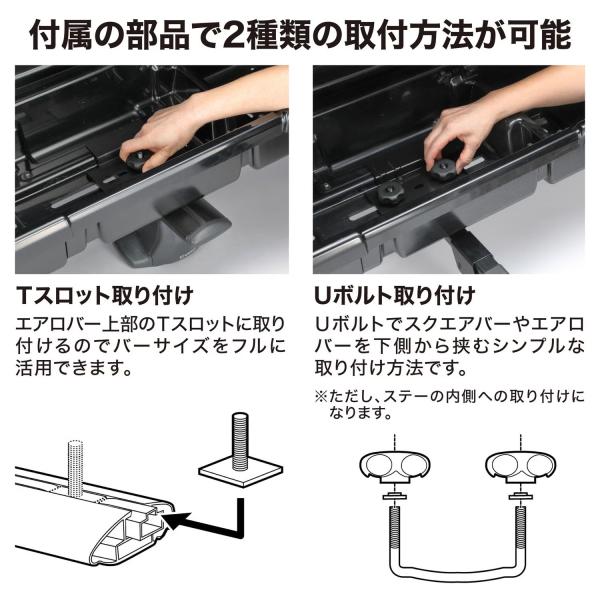 付属の部品で2種類の取付方法が可能

Tスロット取り付け

エアロバー上部のTスロットに取り付けるのでバーサイズをフルに活用できます。

Uボルト取り付け

Uボルトでスクエアバーやエアロバーを下側から挟むシンプルな取り付け方法です。

※ただし、ステーの内側への取り付けになります。