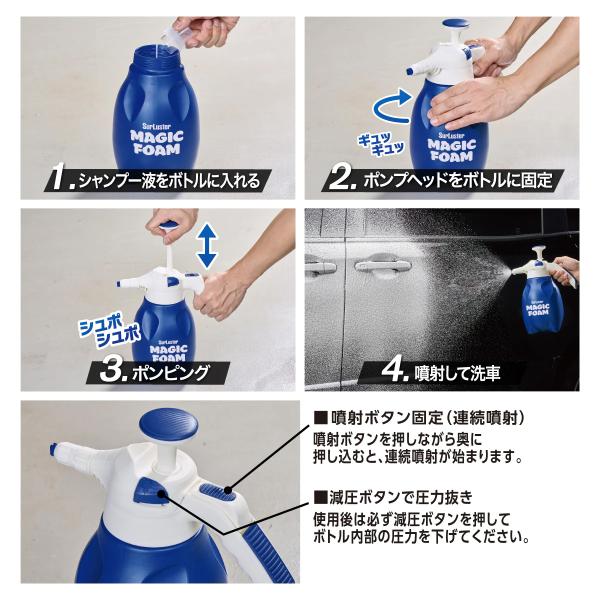 SurLuster
MAGIC FOAM

1. シャンプー液をボトルに入れる

ギュッ
ギュッ

SurLuster
MAGIC FOAM

2. ポンプヘッドをボトルに固定

シュポ
シュポ

SurLuster
MAGIC FOAM

3. ポンピング

MAGIC FOAM

4. 噴射して洗車

■噴射ボタン固定(連続噴射)
噴射ボタンを押しながら奥に押し込むと、連続噴射が始まります。

■減圧ボタンで圧力抜き
使用後は必ず減圧ボタンを押してボトル内部の圧力を下げてください。