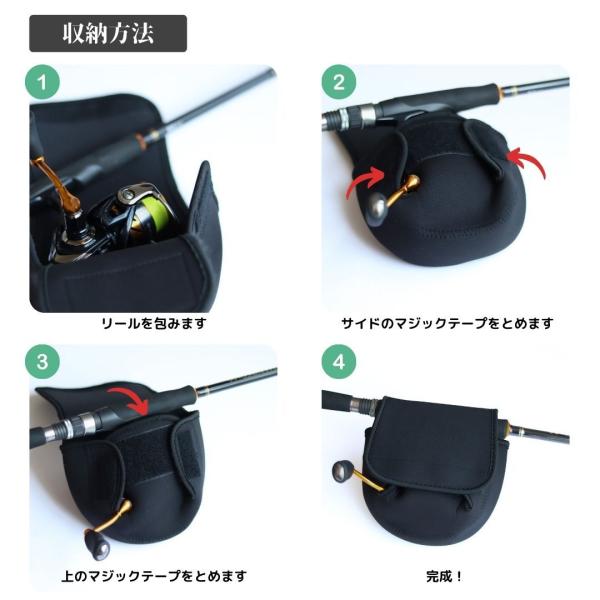 収納方法

1

リールを包みます

2

サイドのマジックテープをとめます

3

上のマジックテープをとめます

4

完成！