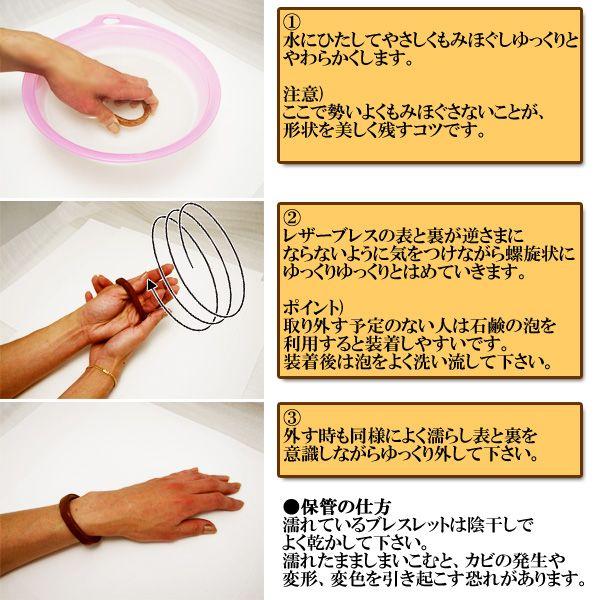 ①
水にひたしてやさしくもみほぐしゆっくりとやわらかくします。

注意)
ここで勢いよくもみほぐさないことが、形状を美しく残すコツです。

②
レザーブレスの表と裏が逆さまにならないように気をつけながら螺旋状にゆっくりゆっくりとはめていきます。

ポイント)
取り外す予定のない人は石鹸の泡を利用すると装着しやすいです。
装着後は泡をよく洗い流して下さい。

③
外す時も同様によく濡らし表と裏を意識しながらゆっくり外して下さい。

●保管の仕方
濡れているブレスレットは陰干しでよく乾かして下さい。
濡れたまましまいこむと、カビの発生や変形、変色を引き起こす恐れがあります。