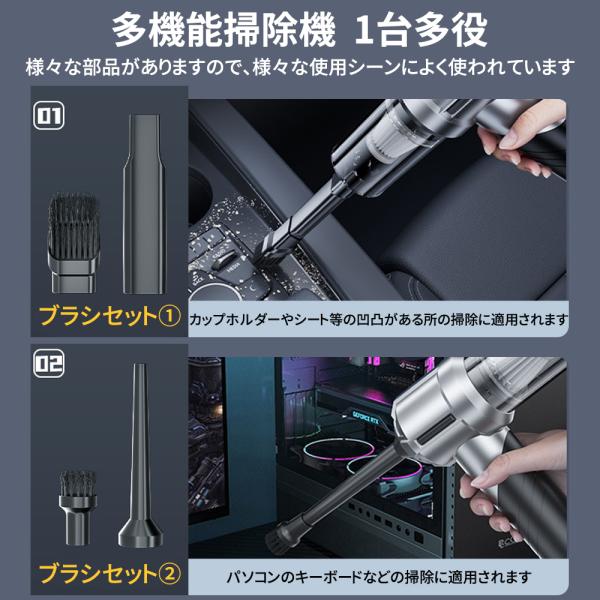 多機能掃除機 1台多役

様々な部品がありますので、様々な使用シーンによく使われています

01

ブラシセット①

カップホルダーやシート等の凹凸がある所の掃除に適用されます

02

GEFORCE RTX

ブラシセット②

パソコンのキーボードなどの掃除に適用されます