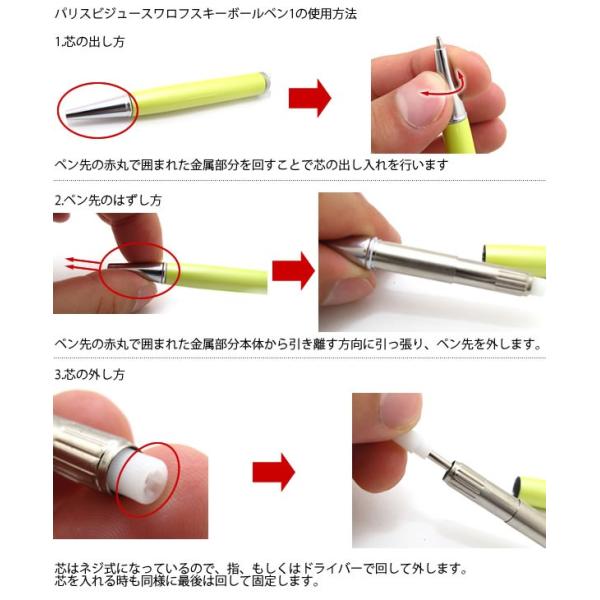 パリスビジュースワロフスキーボールペン1の使用方法

1.芯の出し方

ペン先の赤丸で囲まれた金属部分を回すことで芯の出し入れを行います

2.ペン先のはずし方

ペン先の赤丸で囲まれた金属部分本体から引き離す方向に引っ張り、ペン先を外します。

3.芯の外し方

芯はネジ式になっているので、指、もしくはドライバーで回して外します。
芯を入れる時も同様に最後は回して固定します。