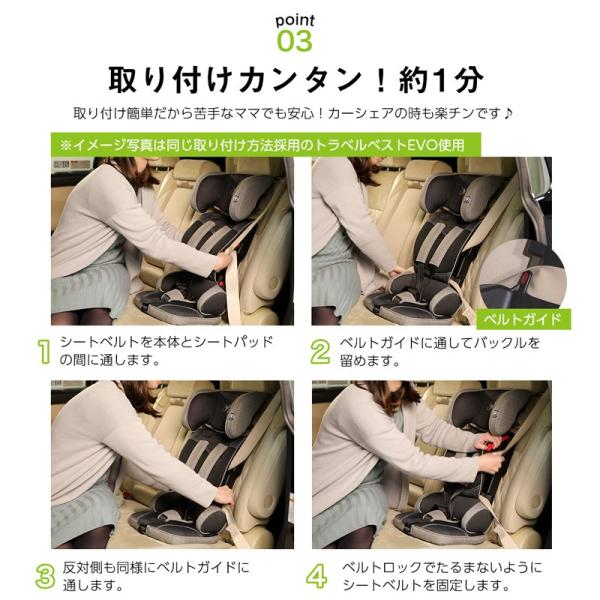 point
03

取り付けカンタン！約1分

取り付け簡単だから苦手なママでも安心！カーシェアの時も楽チンです♪

※イメージ写真は同じ取り付け方法採用のトラベルベストEVO使用

ベルトガイド

1 シートベルトを本体とシートパッドの間に通します。

2 ベルトガイドに通してバックルを留めます。

3 反対側も同様にベルトガイドに通します。

4 ベルトロックでたるまないようにシートベルトを固定します。