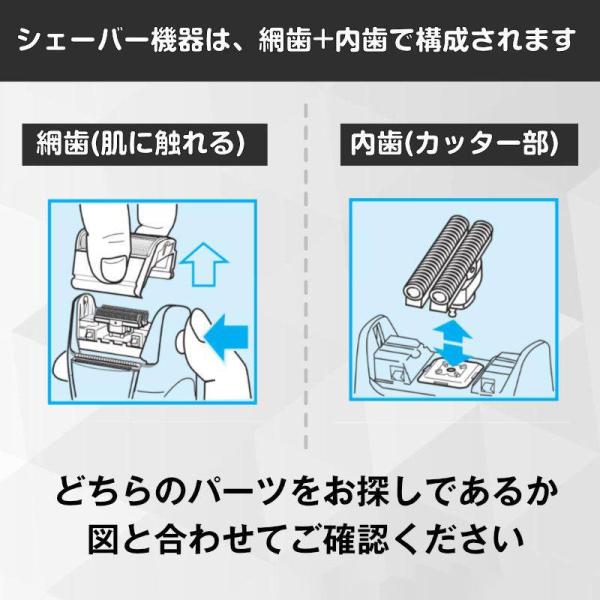 シェーバー機器は、網歯+内歯で構成されます

網歯(肌に触れる)

内歯(カッター部)

どちらのパーツをお探しであるか
図と合わせてご確認ください