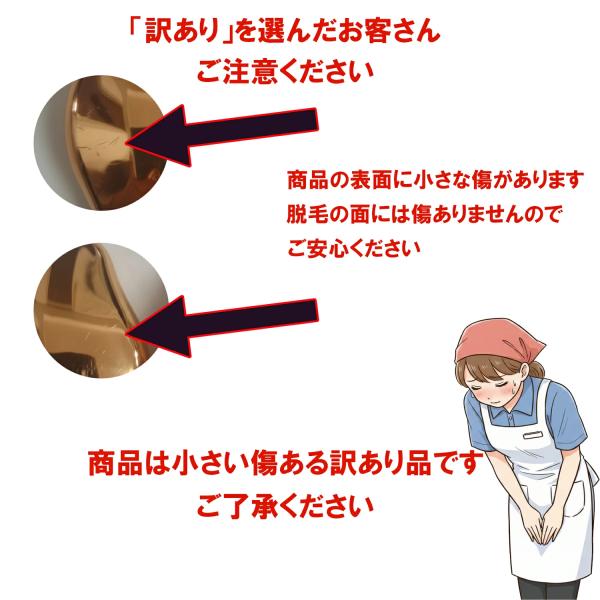 「訳あり」を選んだお客さん
ご注意ください

商品の表面に小さな傷があります
脱毛の面には傷ありませんので
ご安心ください

商品は小さい傷ある訳あり品です
ご了承ください