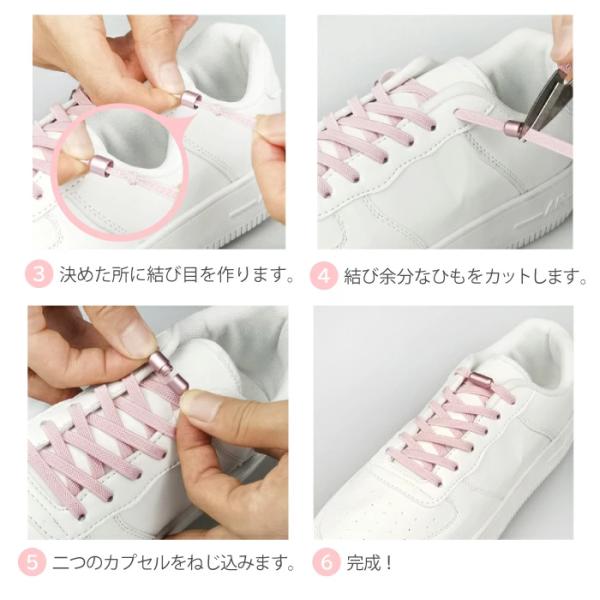 3 決めた所に結び目を作ります。

4 結び余分なひもをカットします。

5 二つのカプセルをねじ込みます。

6 完成！