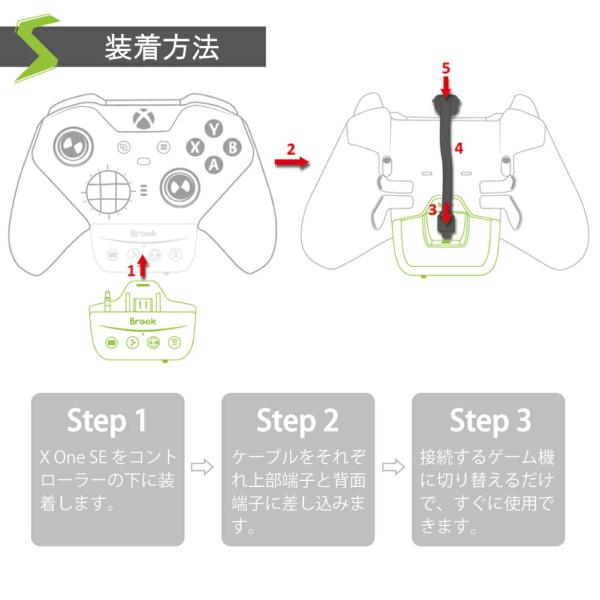 装着方法

Y
X
B
A

Brook

1

Brook

2

5

4

3

Step 1
X One SE をコントローラーの下に装着します。

Step 2
ケーブルをそれぞれ上部端子と背面端子に差し込みます。

Step 3
接続するゲーム機に切り替えるだけで、すぐに使用できます。