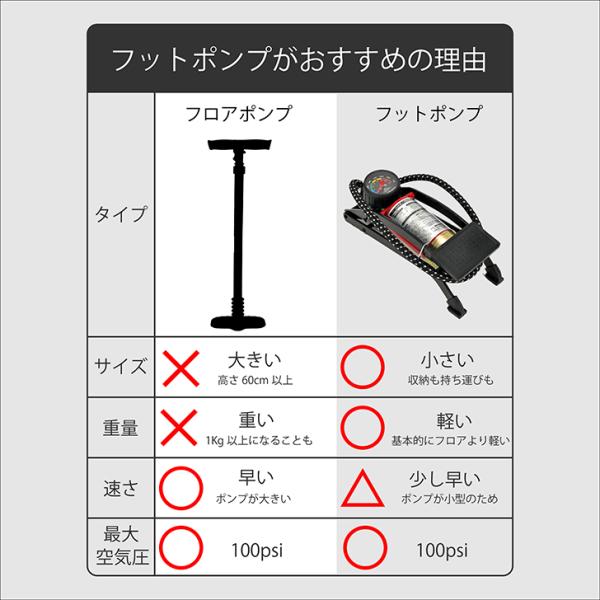 フットポンプがおすすめの理由

| | フロアポンプ | フットポンプ |
|---|---|---|
| タイプ | | |
| サイズ | × 大きい 高さ 60cm 以上 | ○ 小さい 収納も持ち運びも |
| 重量 | × 重い 1Kg 以上になることも | ○ 軽い 基本的にフロアより軽い |
| 速さ | ○ 早い ポンプが大きい | △ 少し早い ポンプが小型のため |
| 最大空気圧 | ○ 100psi | ○ 100psi |