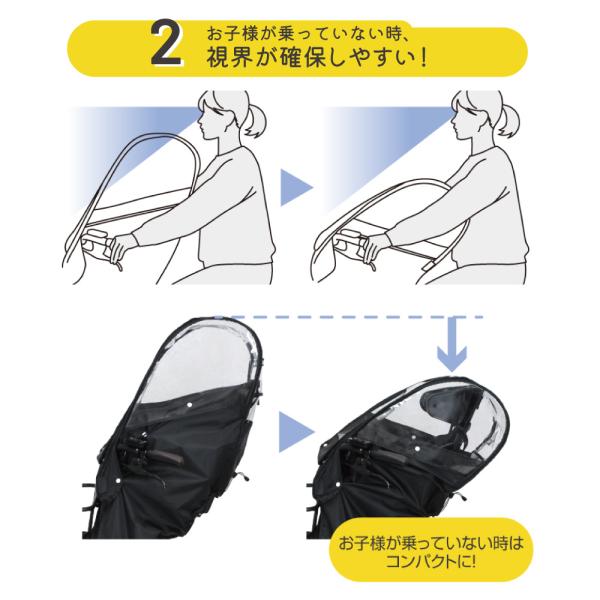 2 お子様が乗っていない時、
視界が確保しやすい！

お子様が乗っていない時は
コンパクトに!