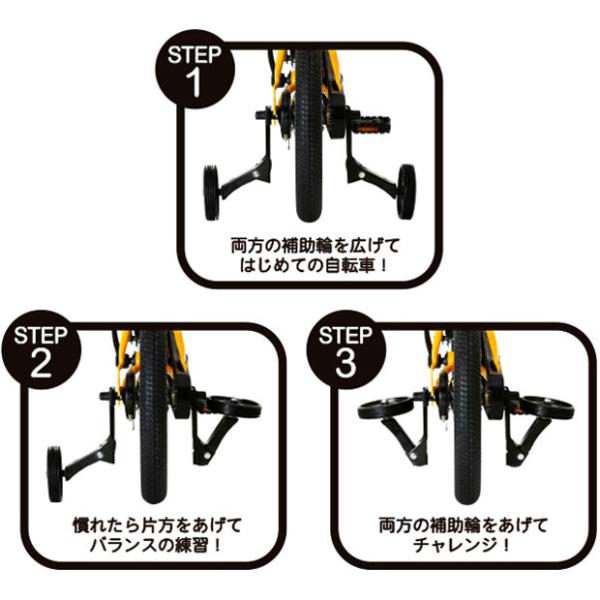 STEP 1

両方の補助輪を広げて
はじめての自転車！

STEP 2

慣れたら片方をあげて
バランスの練習！

STEP 3

両方の補助輪をあげて
チャレンジ！