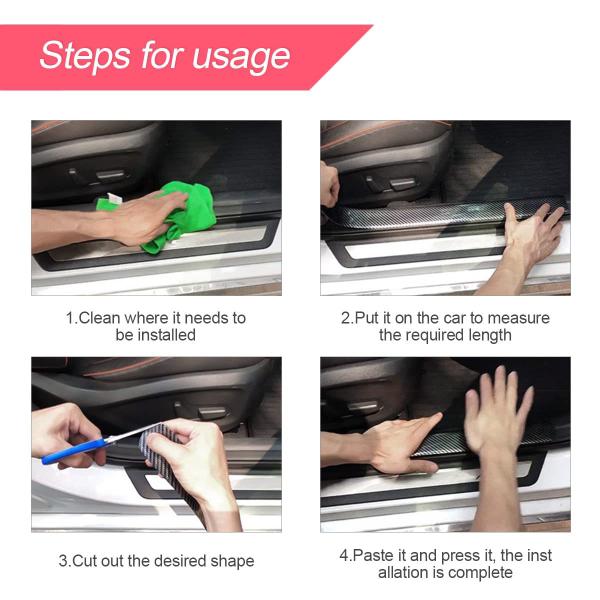 Steps for usage

1.Clean where it needs to be installed

2.Put it on the car to measure the required length

3.Cut out the desired shape

4.Paste it and press it, the inst allation is complete