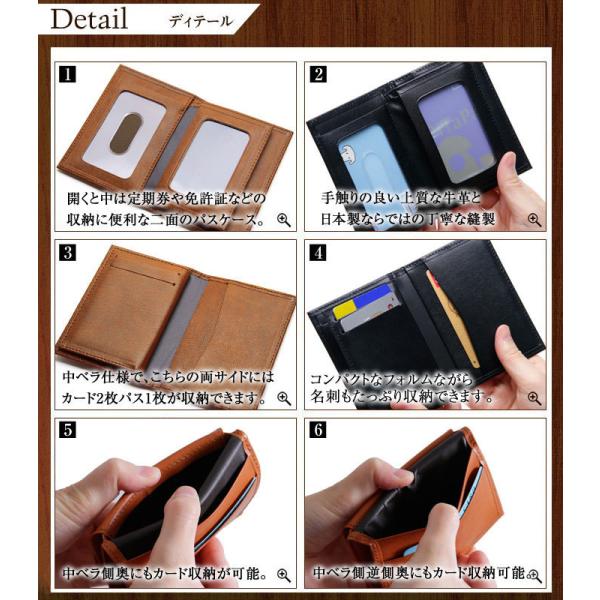 Detail ディテール

1
開くと中は定期券や免許証などの収納に便利な二面のパスケース。

2
手触りの良い上質な牛革と日本製ならではの丁寧な縫製

3
中ベラ仕様で、こちらの両サイドにはカード2枚パス1枚が収納できます。

4
コンパクトなフォルムながら名刺もたっぷり収納できます。

5
中ベラ側奥にもカード収納が可能。

6
中ベラ側逆側奥にもカード収納可能