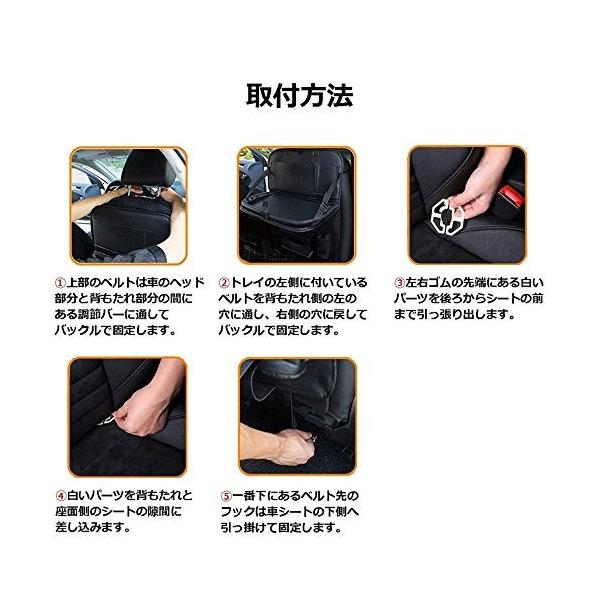 取付方法

①上部のベルトは車のヘッド部分と背もたれ部分の間にある調節バーに通してバックルで固定します。

②トレイの左側に付いているベルトを背もたれ側の左の穴に通し、右側の穴に戻してバックルで固定します。

③左右ゴムの先端にある白いパーツを後ろからシートの前まで引っ張り出します。

④白いパーツを背もたれと座面側のシートの隙間に差し込みます。

⑤一番下にあるベルト先のフックは車シートの下側へ引っ掛けて固定します。