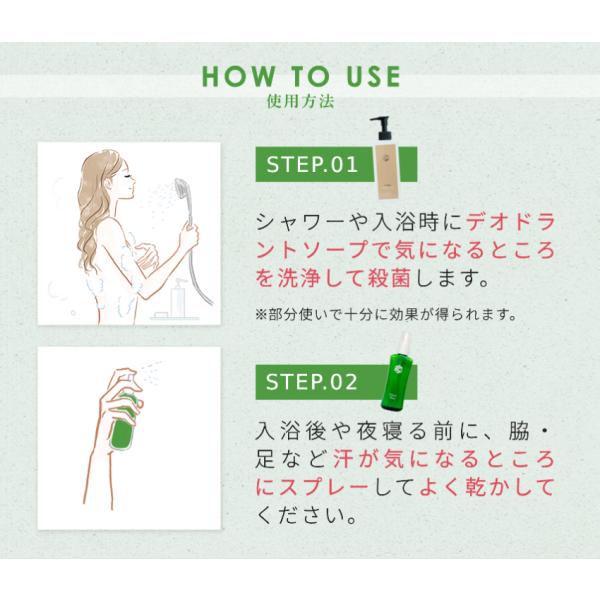 HOW TO USE
使用方法

STEP.01

シャワーや入浴時にデオドラントソープで気になるところを洗浄して殺菌します。

※部分使いで十分に効果が得られます。

STEP.02

入浴後や夜寝る前に、脇・足など汗が気になるところにスプレーしてよく乾かしてください。