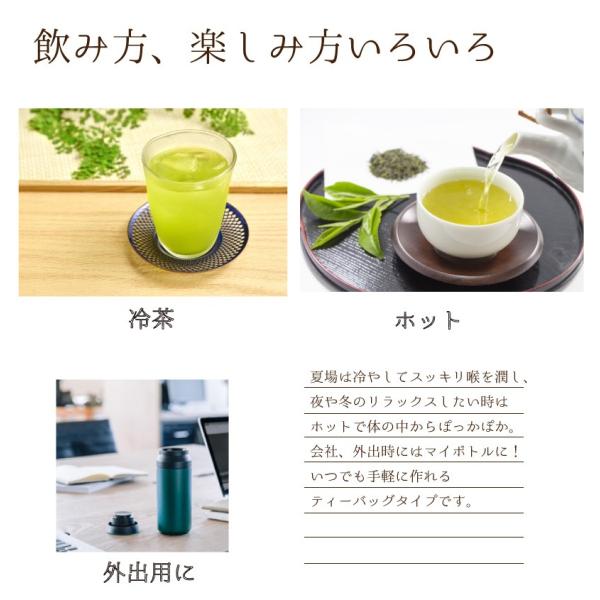 飲み方、楽しみ方いろいろ

冷茶

ホット

外出用に

夏場は冷やしてスッキリ喉を潤し、
夜や冬のリラックスしたい時は
ホットで体の中からぽっかぽか。
会社、外出時にはマイボトルに！
いつでも手軽に作れる
ティーバッグタイプです。