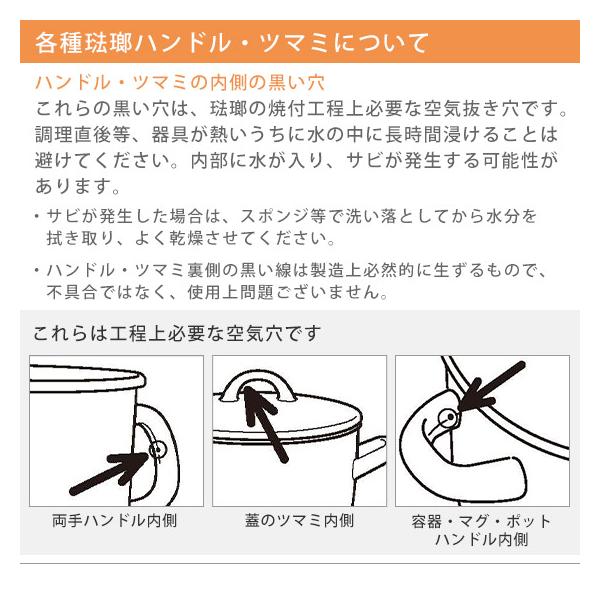 各種琺瑯ハンドル・ツマミについて

ハンドル・ツマミの内側の黒い穴

これらの黒い穴は、琺瑯の焼付工程上必要な空気抜き穴です。調理直後等、器具が熱いうちに水の中に長時間浸けることは避けてください。内部に水が入り、サビが発生する可能性があります。

・サビが発生した場合は、スポンジ等で洗い落としてから水分を拭き取り、よく乾燥させてください。

・ハンドル・ツマミ裏側の黒い線は製造上必然的に生ずるもので、不具合ではなく、使用上問題ございません。

これらは工程上必要な空気穴です

両手ハンドル内側

蓋のツマミ内側

容器・マグ・ポット
ハンドル内側