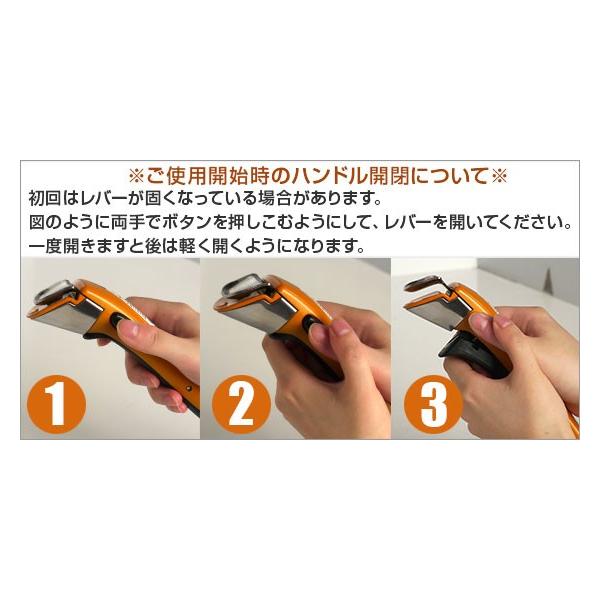 ※ご使用開始時のハンドル開閉について※

初回はレバーが固くなっている場合があります。
図のように両手でボタンを押しこむようにして、レバーを開いてください。
一度開きますと後は軽く開くようになります。

1

2

3