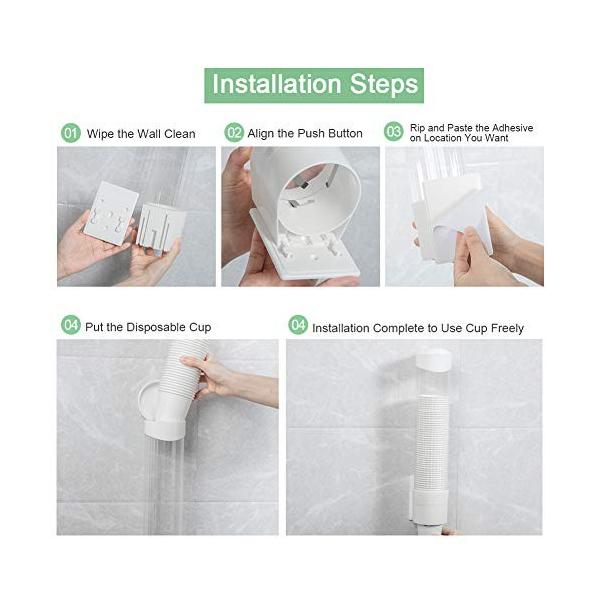 Installation Steps

01 Wipe the Wall Clean

02 Align the Push Button

03 Rip and Paste the Adhesive on Location You Want

04 Put the Disposable Cup

04 Installation Complete to Use Cup Freely