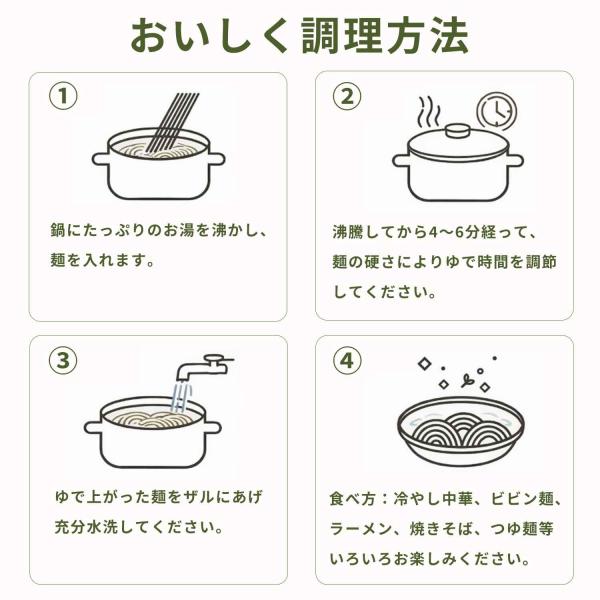 おいしく調理方法

①
鍋にたっぷりのお湯を沸かし、麺を入れます。

②
沸騰してから4～6分経って、麺の硬さによりゆで時間を調節してください。

③
ゆで上がった麺をザルにあげ充分水洗してください。

④
食べ方：冷やし中華、ビビン麺、ラーメン、焼きそば、つゆ麺等いろいろお楽しみください。