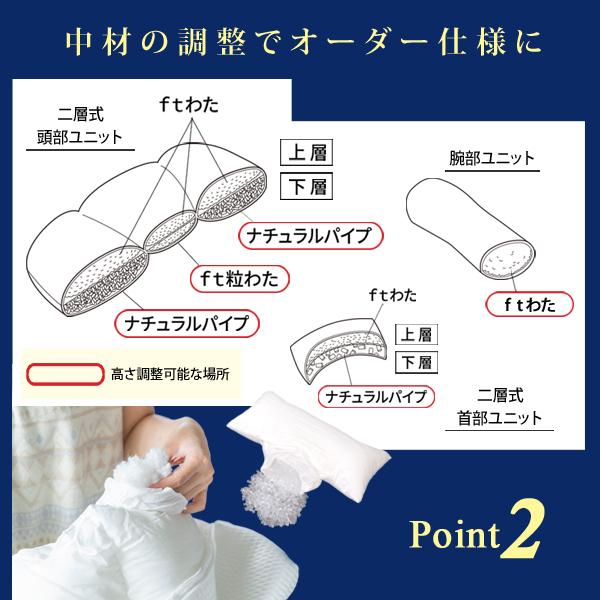 中材の調整でオーダー仕様に

二層式
頭部ユニット

ｆｔわた

上層
下層

ナチュラルパイプ

ｆｔ粒わた

ナチュラルパイプ

高さ調整可能な場所

腕部ユニット

ｆｔわた

ｆｔわた

上層
下層

ナチュラルパイプ

二層式
首部ユニット

Point 2