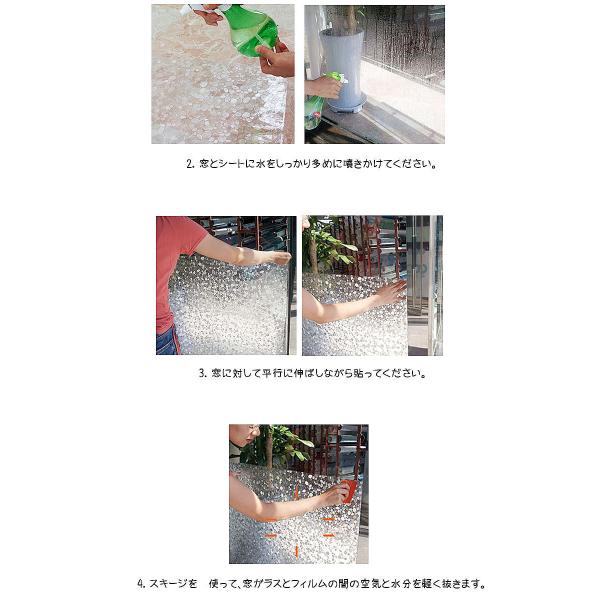 2. 窓とシートに水をしっかり多めに噴きかけてください。

3. 窓に対して平行に伸ばしながら貼ってください。

4. スキージを　使って、窓ガラスとフィルムの間の空気と水分を軽く抜きます。