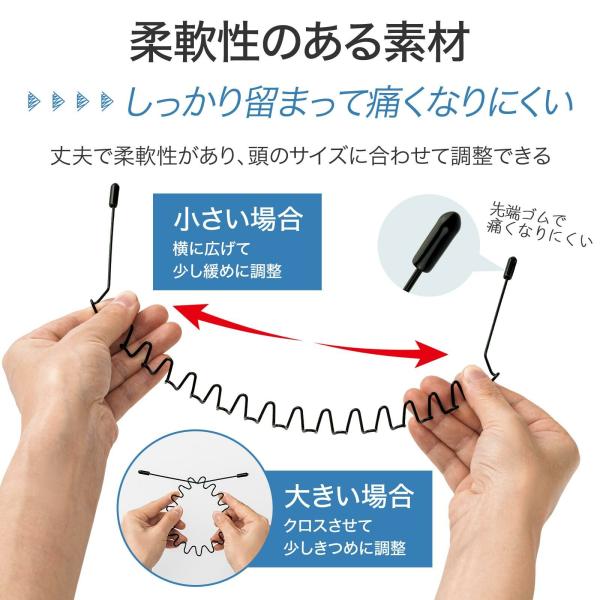 柔軟性のある素材

しっかり留まって痛くなりにくい

丈夫で柔軟性があり、頭のサイズに合わせて調整できる

小さい場合
横に広げて
少し緩めに調整

先端ゴムで
痛くなりにくい

大きい場合
クロスさせて
少しきつめに調整