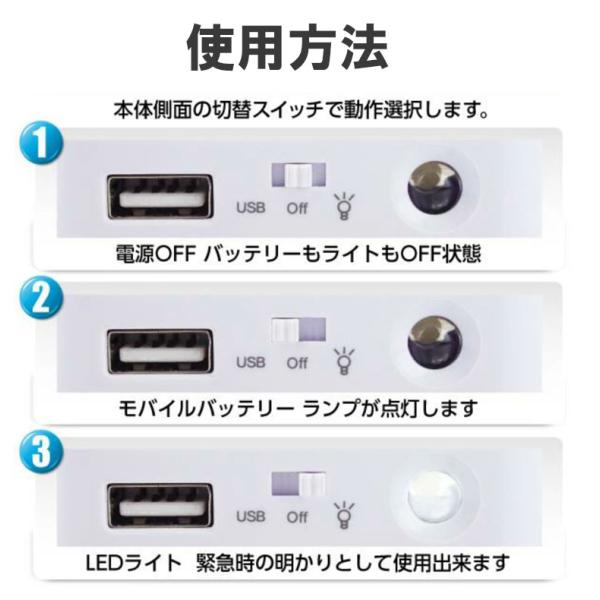 使用方法

本体側面の切替スイッチで動作選択します。

1

USB Off

電源OFF バッテリーもライトもOFF状態

2

USB Off

モバイルバッテリー ランプが点灯します

3

USB Off

LEDライト 緊急時の明かりとして使用出来ます