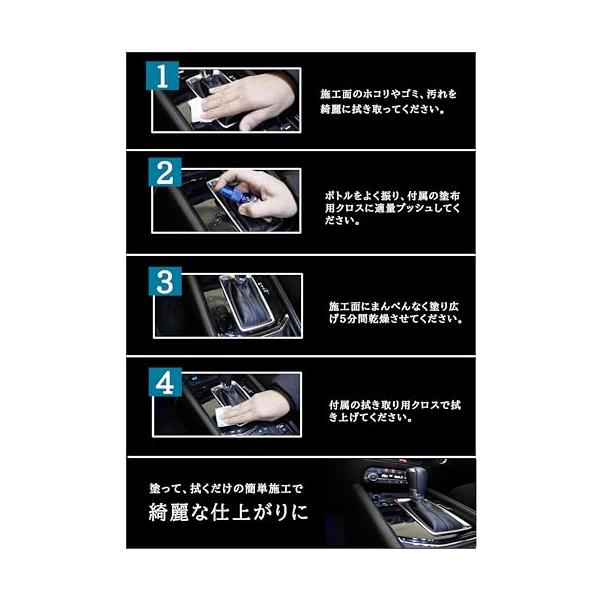 1

施工面のホコリやゴミ、汚れを綺麗に拭き取ってください。

2

ボトルをよく振り、付属の塗布用クロスに適量プッシュしてください。

3

施工面にまんべんなく塗り広げ5分間乾燥させてください。

4

付属の拭き取り用クロスで拭き上げてください。

塗って、拭くだけの簡単施工で
綺麗な仕上がりに