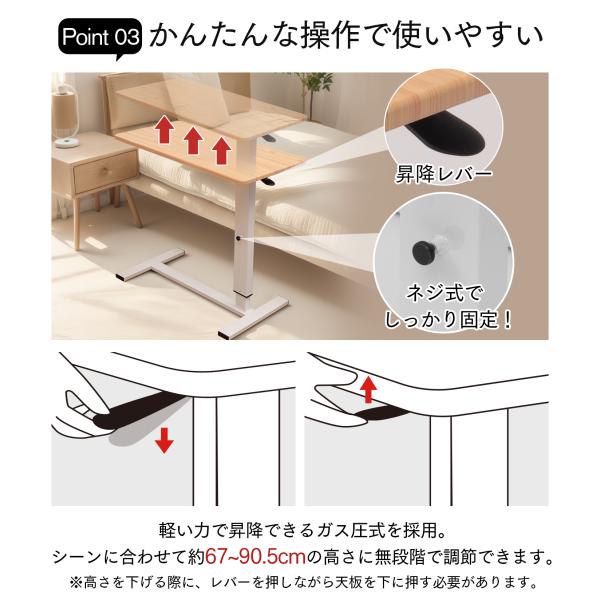 Point 03 かんたんな操作で使いやすい

昇降レバー

ネジ式で
しっかり固定！

軽い力で昇降できるガス圧式を採用。
シーンに合わせて約67~90.5cmの高さに無段階で調節できます。
※高さを下げる際に、レバーを押しながら天板を下に押す必要があります。