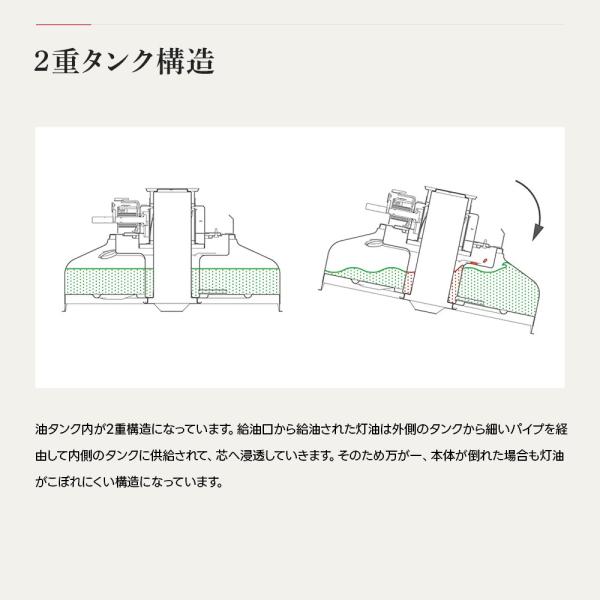 2重タンク構造

油タンク内が2重構造になっています。給油口から給油された灯油は外側のタンクから細いパイプを経由して内側のタンクに供給されて、芯へ浸透していきます。そのため万が一、本体が倒れた場合も灯油がこぼれにくい構造になっています。