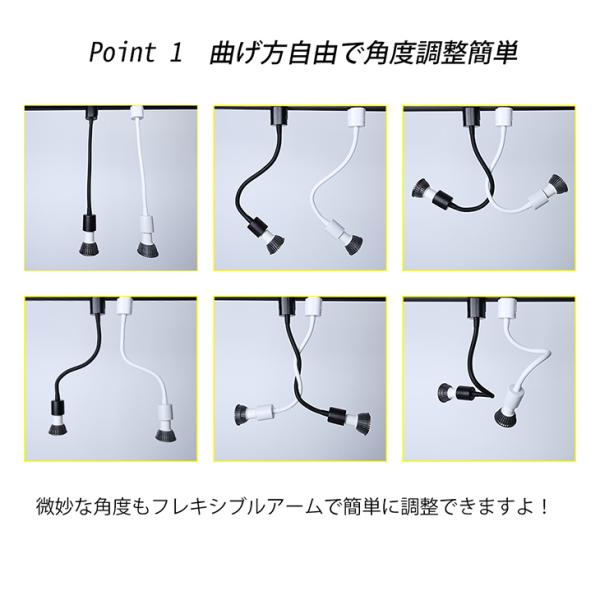 Point 1　曲げ方自由で角度調整簡単

微妙な角度もフレキシブルアームで簡単に調整できますよ！