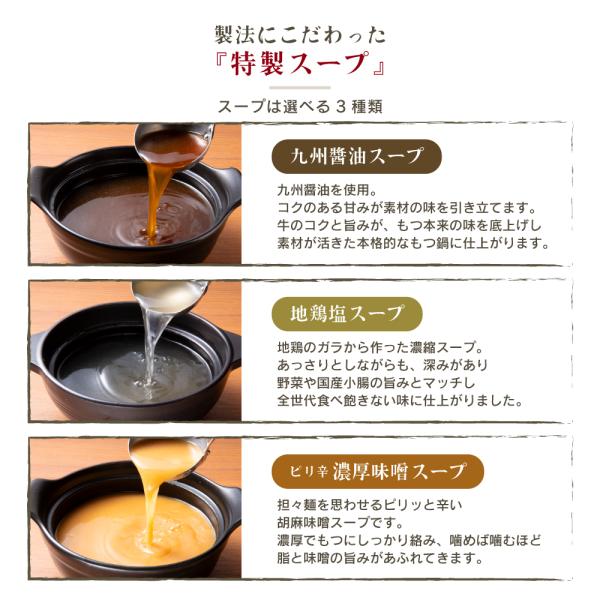 製法にこだわった
『特製スープ』

スープは選べる３種類

九州醤油スープ

九州醤油を使用。
コクのある甘みが素材の味を引き立てます。
牛のコクと旨みが、もつ本来の味を底上げし
素材が活きた本格的なもつ鍋に仕上がります。

地鶏塩スープ

地鶏のガラから作った濃縮スープ。
あっさりとしながらも、深みがあり
野菜や国産小腸の旨みとマッチし
全世代食べ飽きない味に仕上がりました。

ピリ辛 濃厚味噌スープ

担々麺を思わせるピリッと辛い
胡麻味噌スープです。
濃厚でもつにしっかり絡み、噛めば噛むほど
脂と味噌の旨みがあふれてきます。