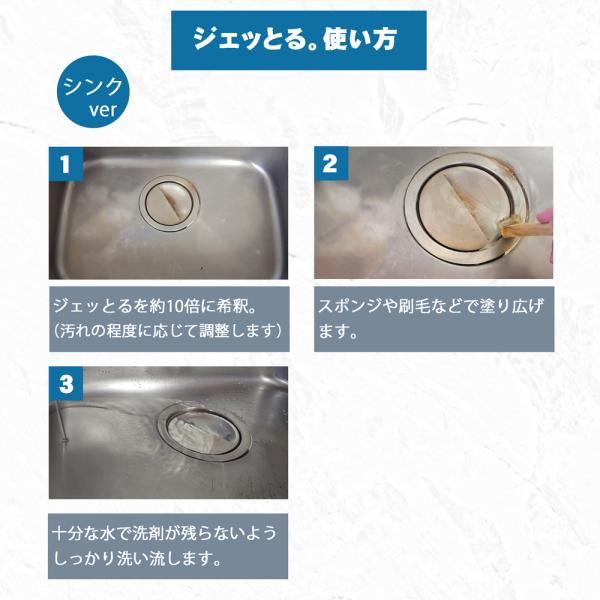 ジェッとる。使い方

シンク ver

1

ジェッとるを約10倍に希釈。
（汚れの程度に応じて調整します）

2

スポンジや刷毛などで塗り広げます。

3

十分な水で洗剤が残らないようしっかり洗い流します。