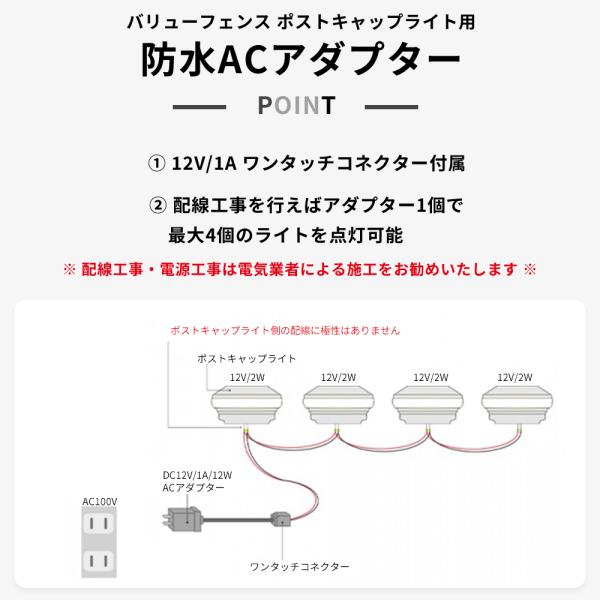 バリューフェンス ポストキャップライト用

防水ACアダプター

POINT

① 12V/1A ワンタッチコネクター付属

② 配線工事を行えばアダプター1個で最大4個のライトを点灯可能

※ 配線工事・電源工事は電気業者による施工をお勧めいたします ※

ポストキャップライト側の配線に極性はありません

ポストキャップライト

12V/2W

12V/2W

12V/2W

12V/2W

DC12V/1A/12W
ACアダプター

AC100V

ワンタッチコネクター