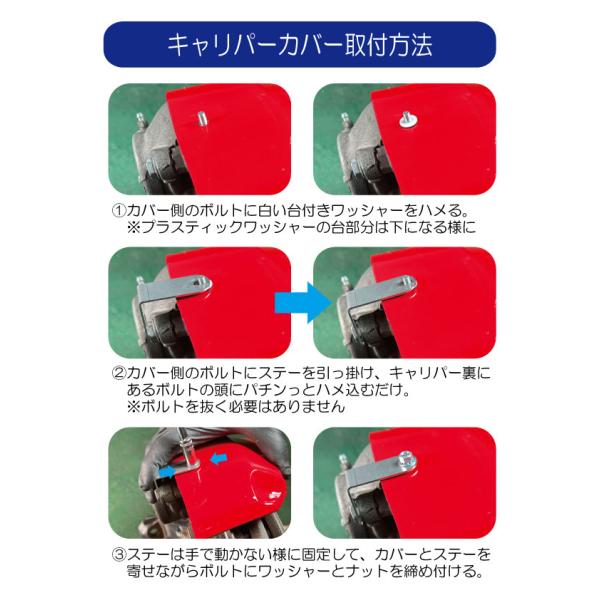 キャリパーカバー取付方法

①カバー側のボルトに白い台付きワッシャーをハメる。
※プラスティックワッシャーの台部分は下になる様に

②カバー側のボルトにステーを引っ掛け、キャリパー裏にあるボルトの頭にパチンっとハメ込むだけ。
※ボルトを抜く必要はありません

③ステーは手で動かない様に固定して、カバーとステーを寄せながらボルトにワッシャーとナットを締め付ける。