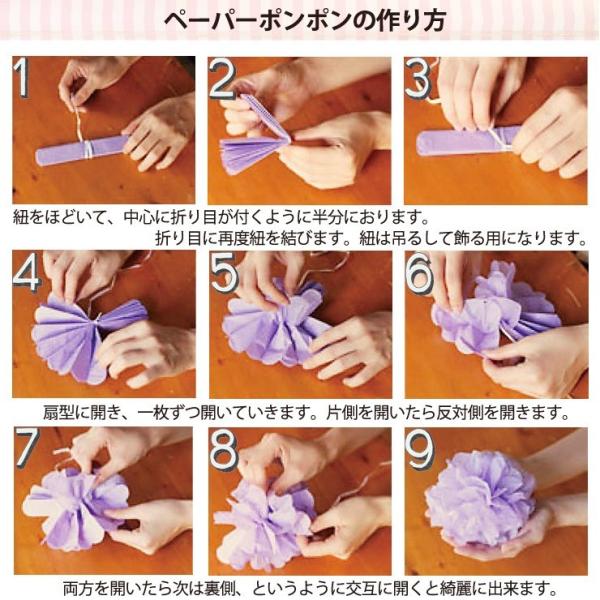 ペーパーポンポンの作り方

1

2

3

紐をほどいて、中心に折り目が付くように半分におります。
折り目に再度紐を結びます。紐は吊るして飾る用になります。

4

5

6

扇型に開き、一枚ずつ開いていきます。片側を開いたら反対側を開きます。

7

8

9

両方を開いたら次は裏側、というように交互に開くと綺麗に出来ます。