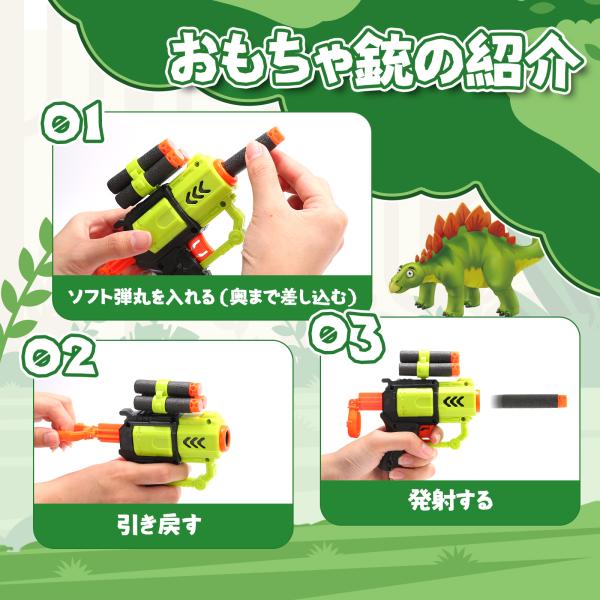 おもちゃ銃の紹介

01

ソフト弾丸を入れる（奥まで差し込む）

02

引き戻す

03

発射する