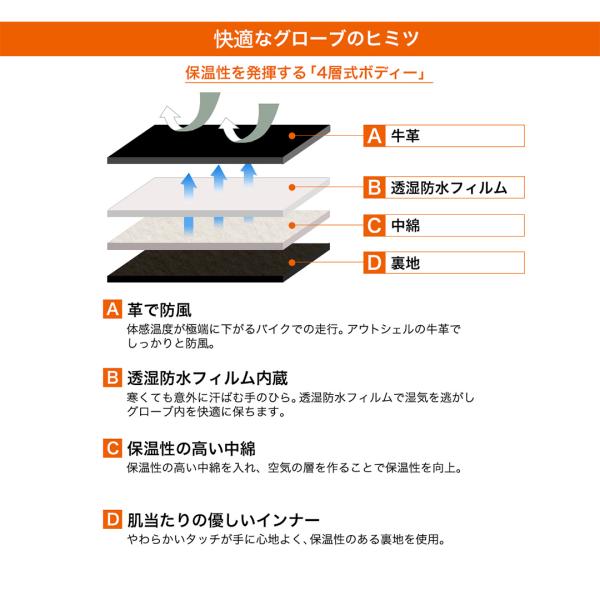 快適なグローブのヒミツ

保温性を発揮する「4層式ボディー」

A 牛革

B 透湿防水フィルム

C 中綿

D 裏地

A 革で防風
体感温度が極端に下がるバイクでの走行。アウトシェルの牛革でしっかりと防風。

B 透湿防水フィルム内蔵
寒くても意外に汗ばむ手のひら。透湿防水フィルムで湿気を逃がしグローブ内を快適に保ちます。

C 保温性の高い中綿
保温性の高い中綿を入れ、空気の層を作ることで保温性を向上。

D 肌当たりの優しいインナー
やわらかいタッチが手に心地よく、保温性のある裏地を使用。