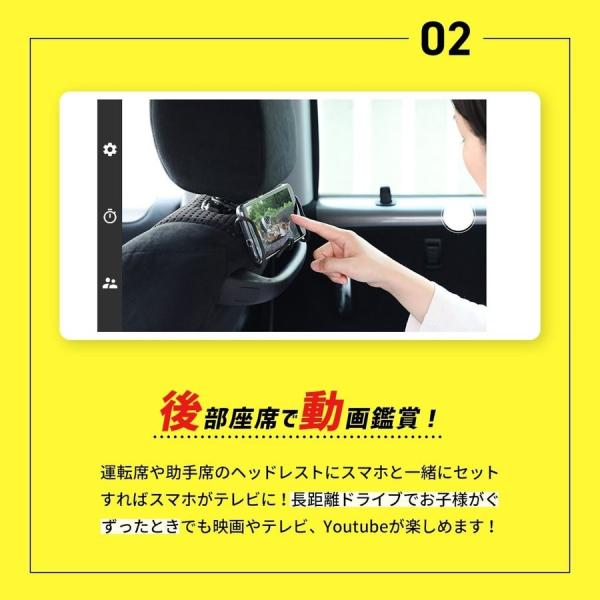 02

後部座席で動画鑑賞！

運転席や助手席のヘッドレストにスマホと一緒にセットすればスマホがテレビに！長距離ドライブでお子様がぐずったときでも映画やテレビ、Youtubeが楽しめます！