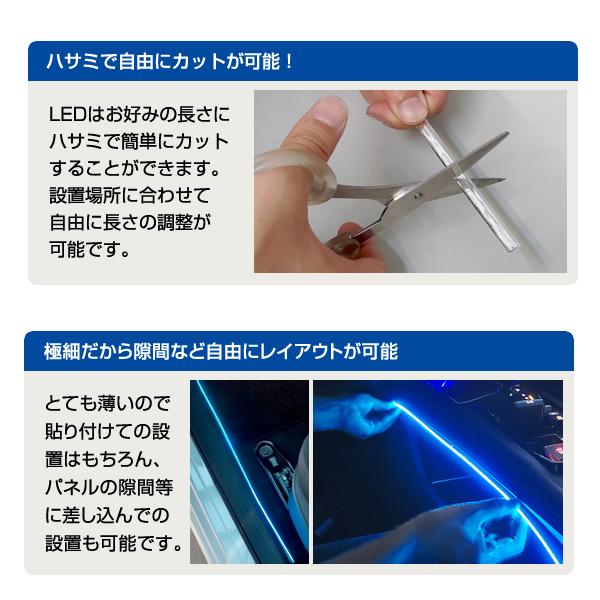 ハサミで自由にカットが可能！

LEDはお好みの長さにハサミで簡単にカットすることができます。設置場所に合わせて自由に長さの調整が可能です。

極細だから隙間など自由にレイアウトが可能

とても薄いので貼り付けての設置はもちろん、パネルの隙間等に差し込んでの設置も可能です。