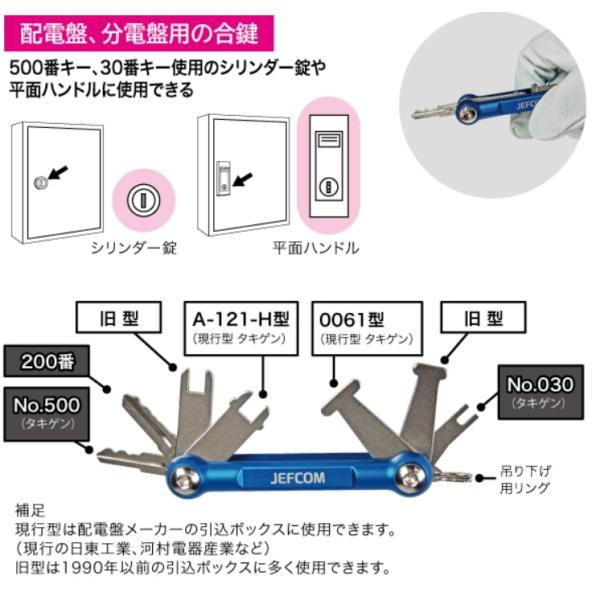 配電盤、分電盤用の合鍵

500番キー、30番キー使用のシリンダー錠や平面ハンドルに使用できる

JEFCOM

シリンダー錠

平面ハンドル

旧型

A-121-H型
（現行型 タキゲン）

0061型
（現行型 タキゲン）

旧型

200番

No.500
（タキゲン）

No.030
（タキゲン）

JEFCOM

吊り下げ用リング

補足
現行型は配電盤メーカーの引込ボックスに使用できます。
（現行の日東工業、河村電器産業など）
旧型は1990年以前の引込ボックスに多く使用できます。