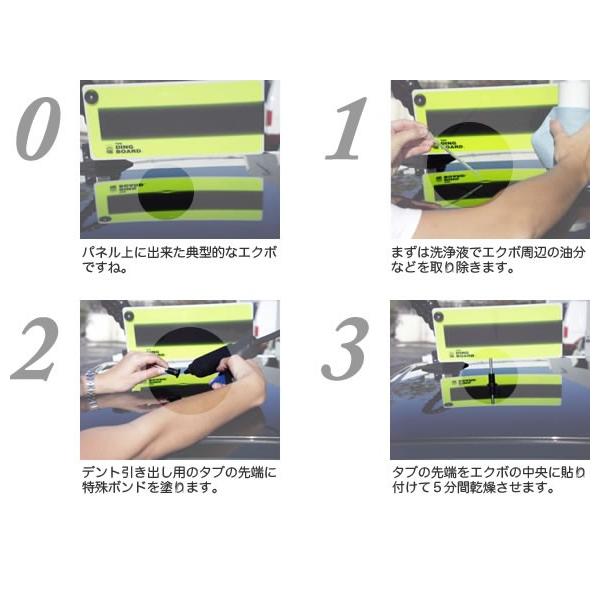 0

DING BOARD

パネル上に出来た典型的なエクボですね。

1

DING BOARD

まずは洗浄液でエクボ周辺の油分などを取り除きます。

2

デント引き出し用のタブの先端に特殊ボンドを塗ります。

3

DING BOARD

タブの先端をエクボの中央に貼り付けて５分間乾燥させます。