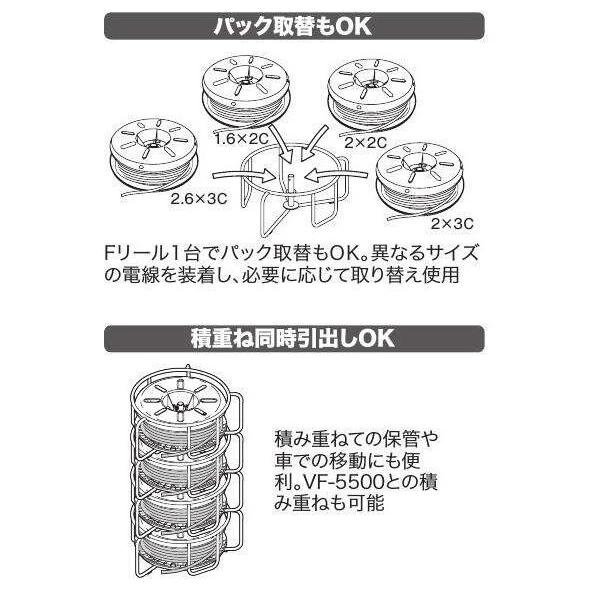 パック取替もOK

1.6×2C

2×2C

2.6×3C

2×3C

Fリール1台でパック取替もOK。異なるサイズの電線を装着し、必要に応じて取り替え使用

積重ね同時引出しOK

積み重ねての保管や車での移動にも便利。VF-5500との積み重ねも可能