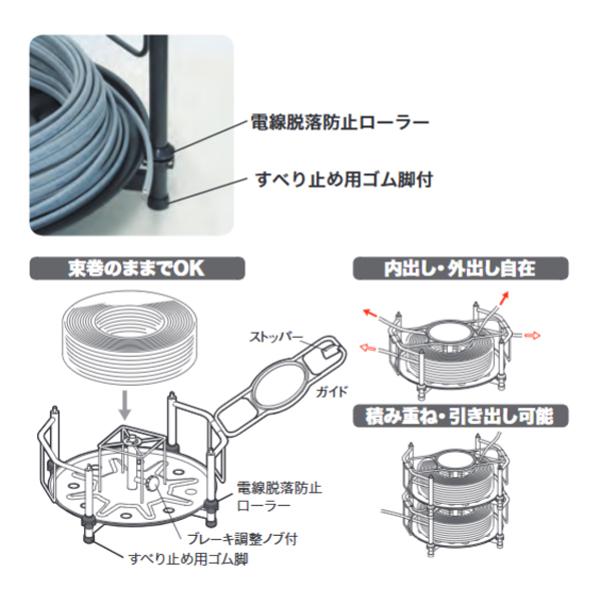 電線脱落防止ローラー

すべり止め用ゴム脚付

束巻のままでOK

ストッパー

ガイド

電線脱落防止ローラー

ブレーキ調整ノブ付

すべり止め用ゴム脚

内出し・外出し自在

積み重ね・引き出し可能